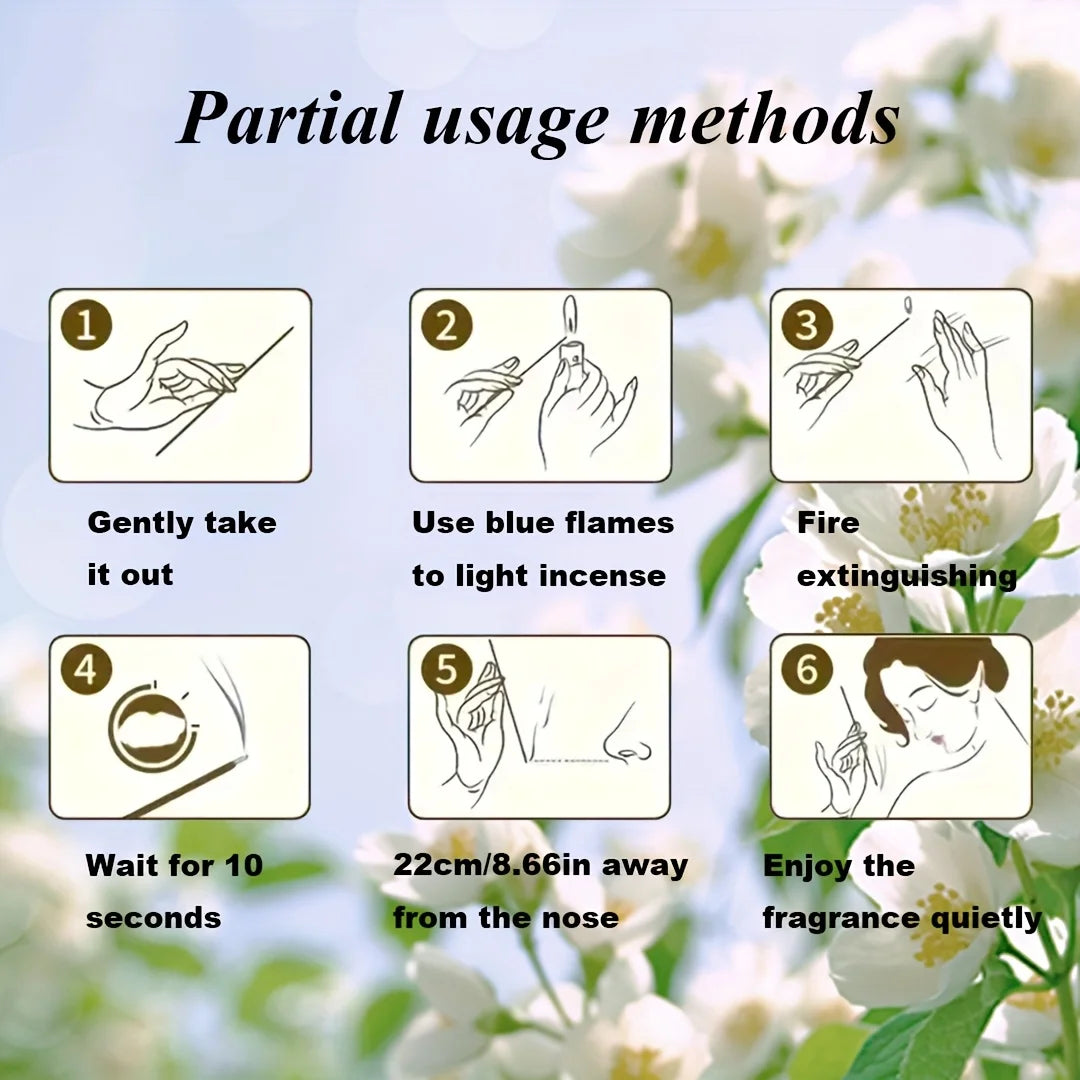 Partial usage methods

1

Gently take it out

2

Use blue flames to light incense

3

Fire extinguishing

4

Wait for 10 seconds

5

22cm/8.66in away from the nose

6

Enjoy the fragrance quietly