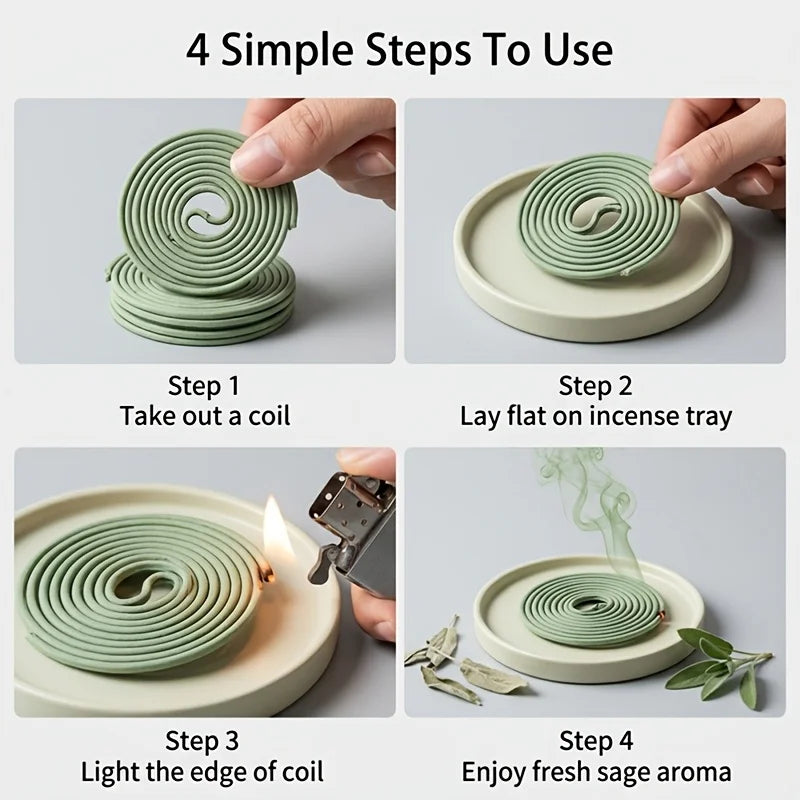 4 Simple Steps To Use

Step 1
Take out a coil

Step 2
Lay flat on incense tray

Step 3
Light the edge of coil

Step 4
Enjoy fresh sage aroma