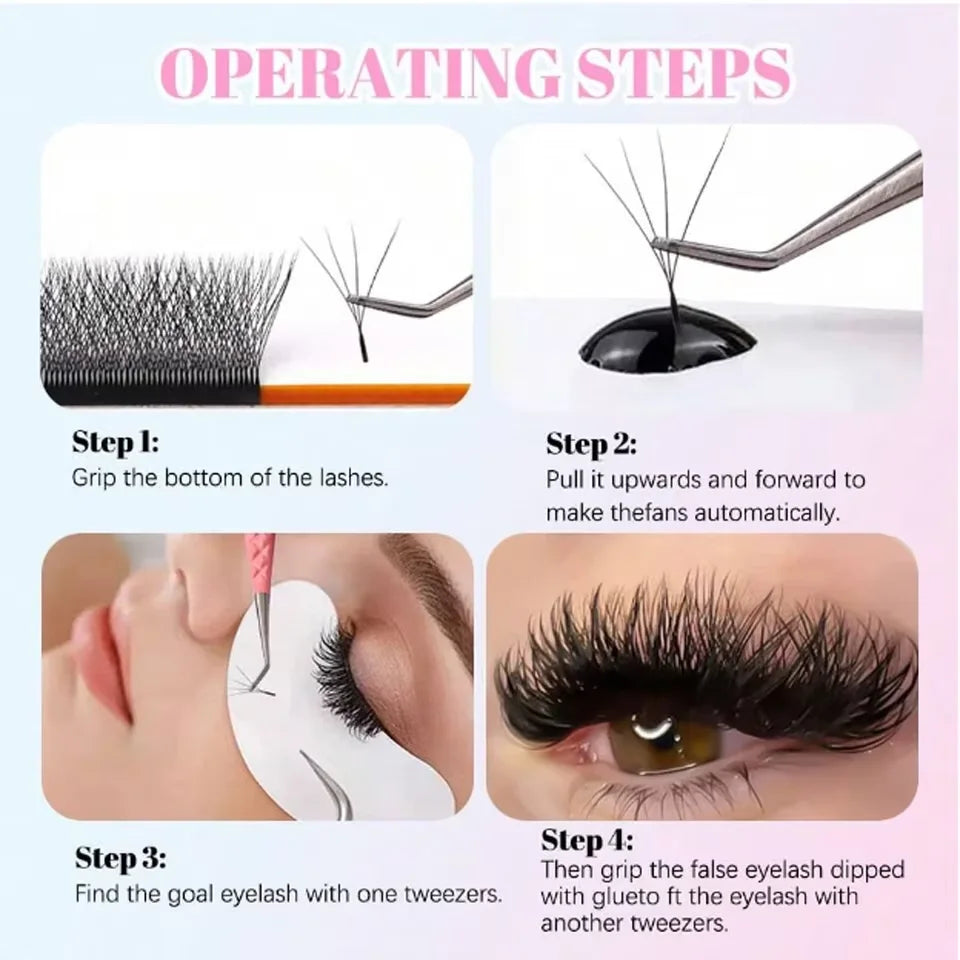 OPERATING STEPS

Step 1:
Grip the bottom of the lashes.

Step 2:
Pull it upwards and forward to make thefans automatically.

Step 3:
Find the goal eyelash with one tweezers.

Step 4:
Then grip the false eyelash dipped with glueto ft the eyelash with another tweezers.